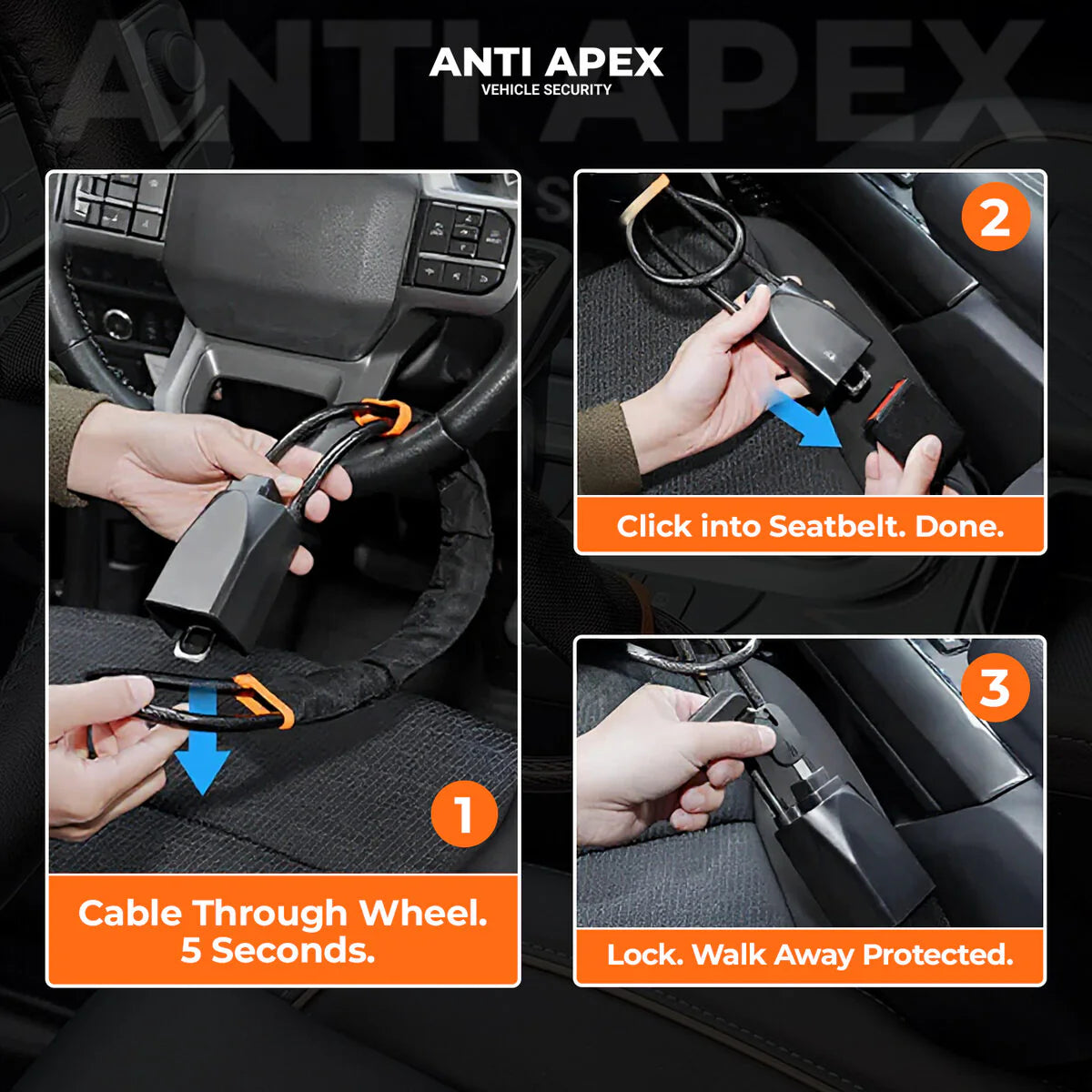 ANTI APEX
VEHICLE SECURITY

1
Cable Through Wheel.
5 Seconds.

2
Click into Seatbelt. Done.

3
Lock. Walk Away Protected.